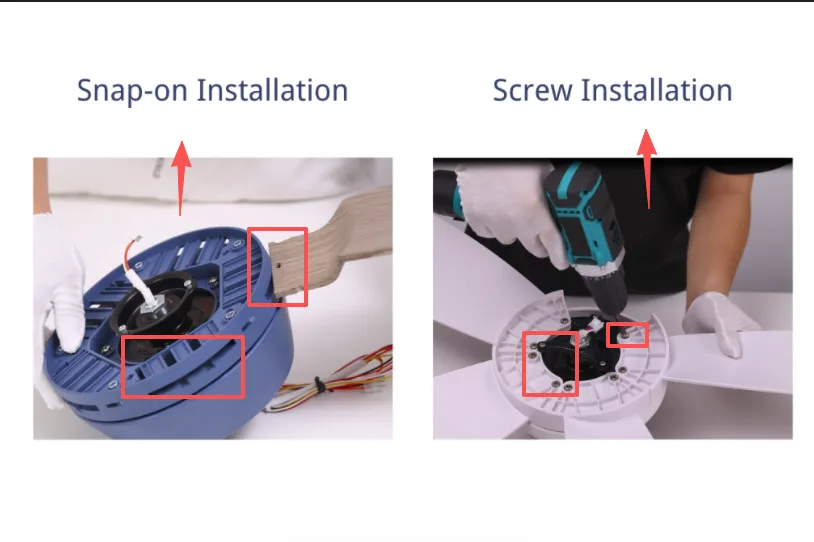 Snap-on Installation

Screw Installation